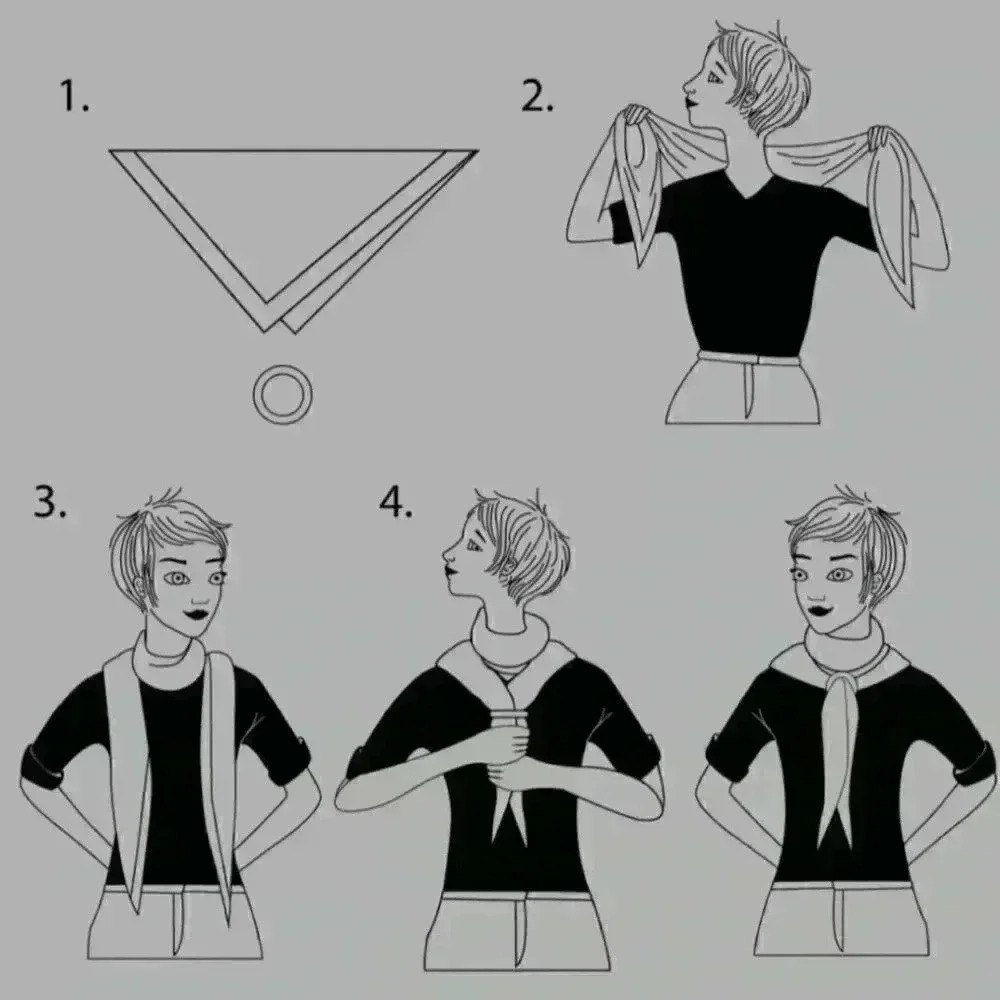 1.

2.

3.

4.